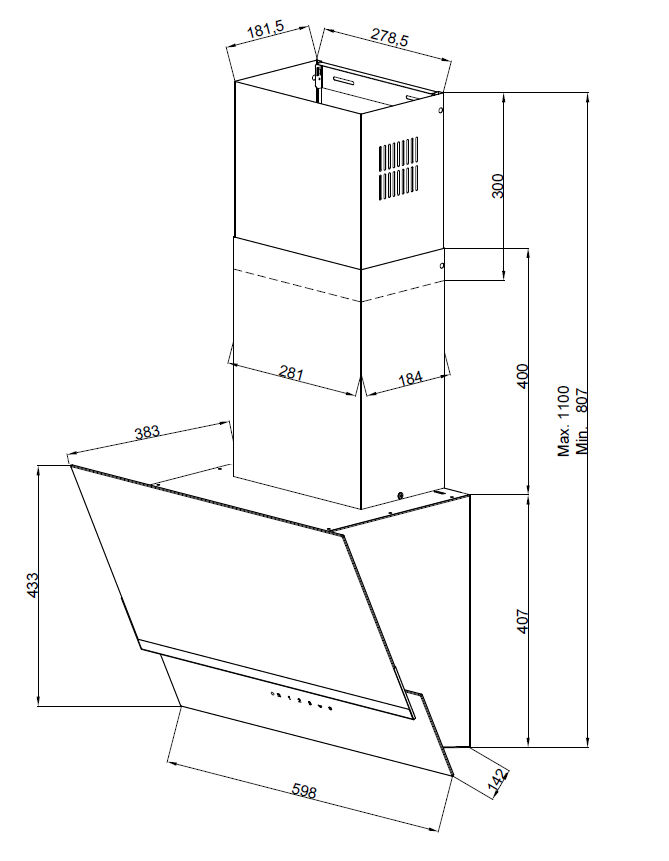 181,5
278,5
300
281
184
400
Max. 1100
Min. 807
383
433
407
598
142